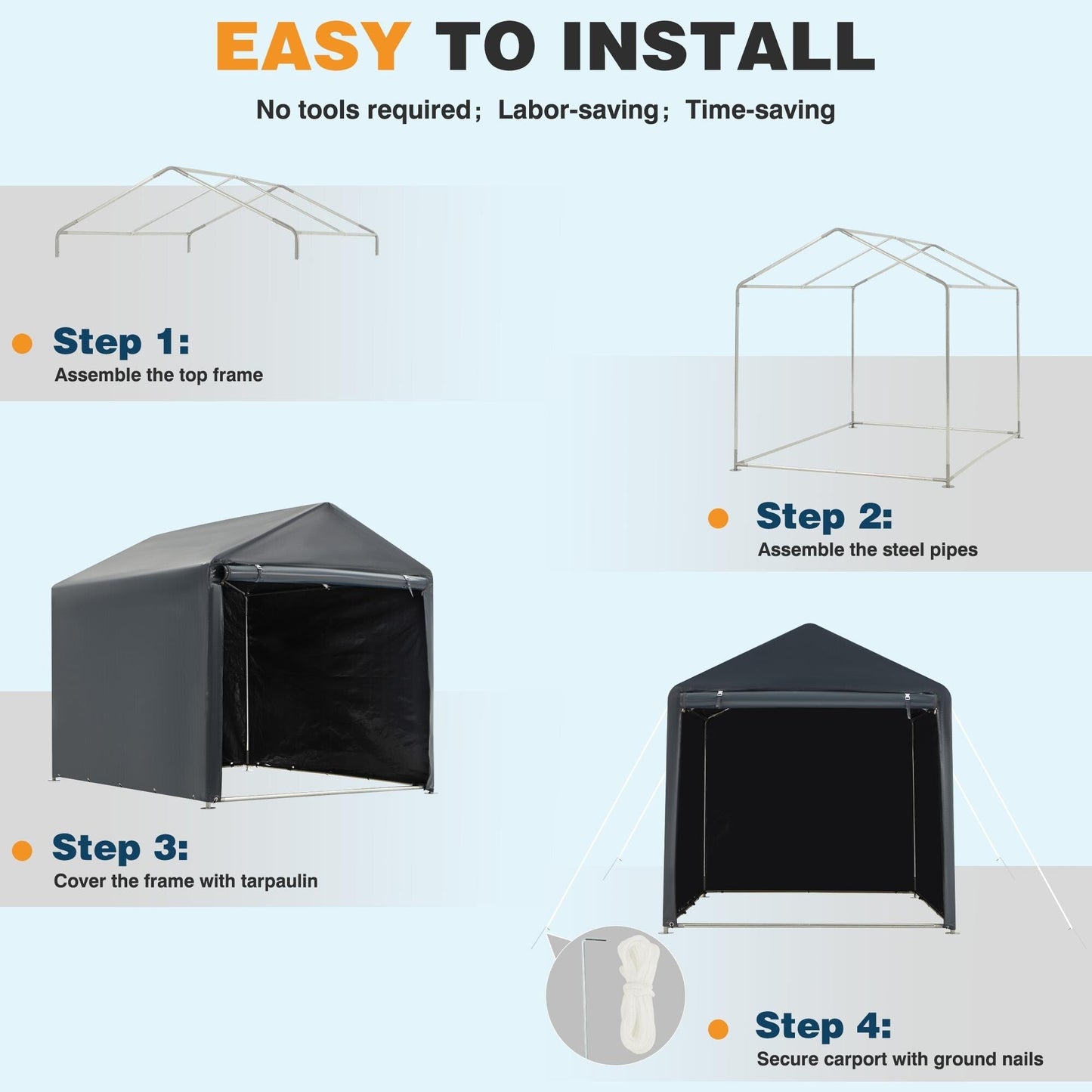 EASY TO INSTALL

No tools required；Labor-saving；Time-saving

Step 1:
Assemble the top frame

Step 2:
Assemble the steel pipes

Step 3:
Cover the frame with tarpaulin

Step 4:
Secure carport with ground nails