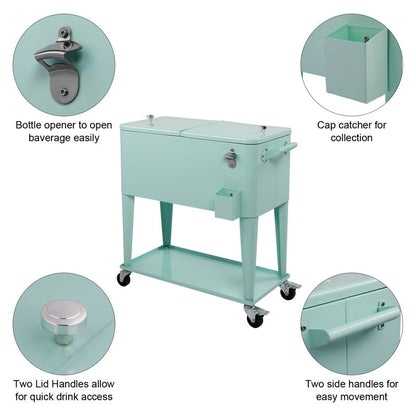 Bottle opener to open baverage easily

Cap catcher for collection

Two Lid Handles allow for quick drink access

Two side handles for easy movement