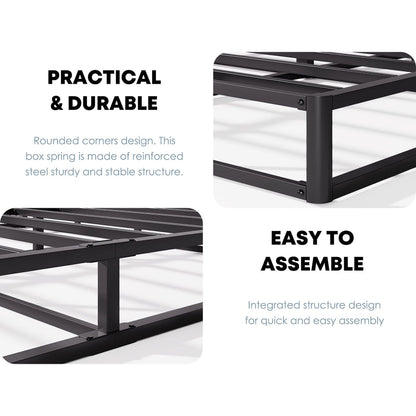 PRACTICAL & DURABLE

Rounded corners design. This box spring is made of reinforced steel sturdy and stable structure.

EASY TO ASSEMBLE

Integrated structure design for quick and easy assembly