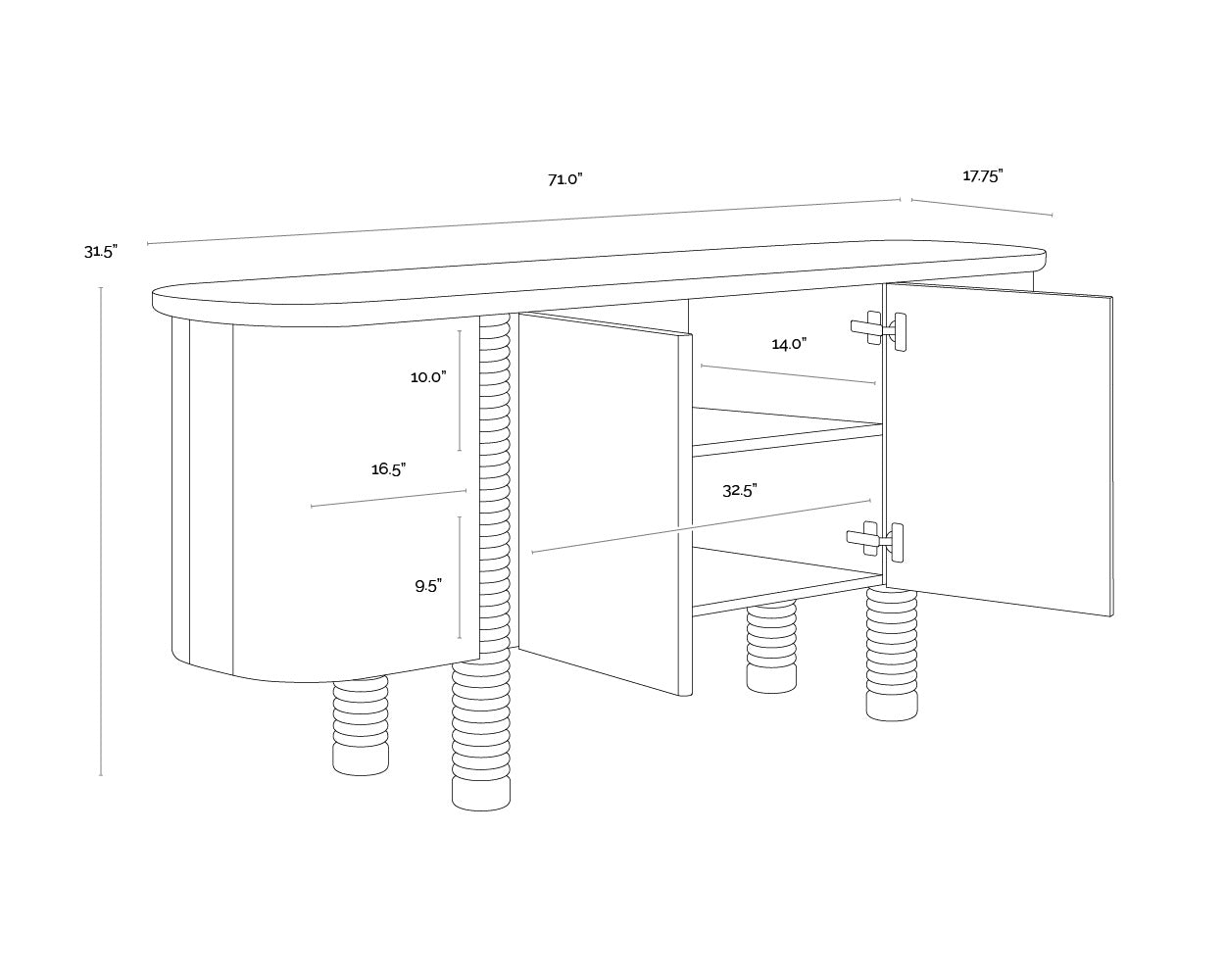 71.0"

17.75"

31.5"

14.0"

10.0"

16.5"

32.5"

9.5"